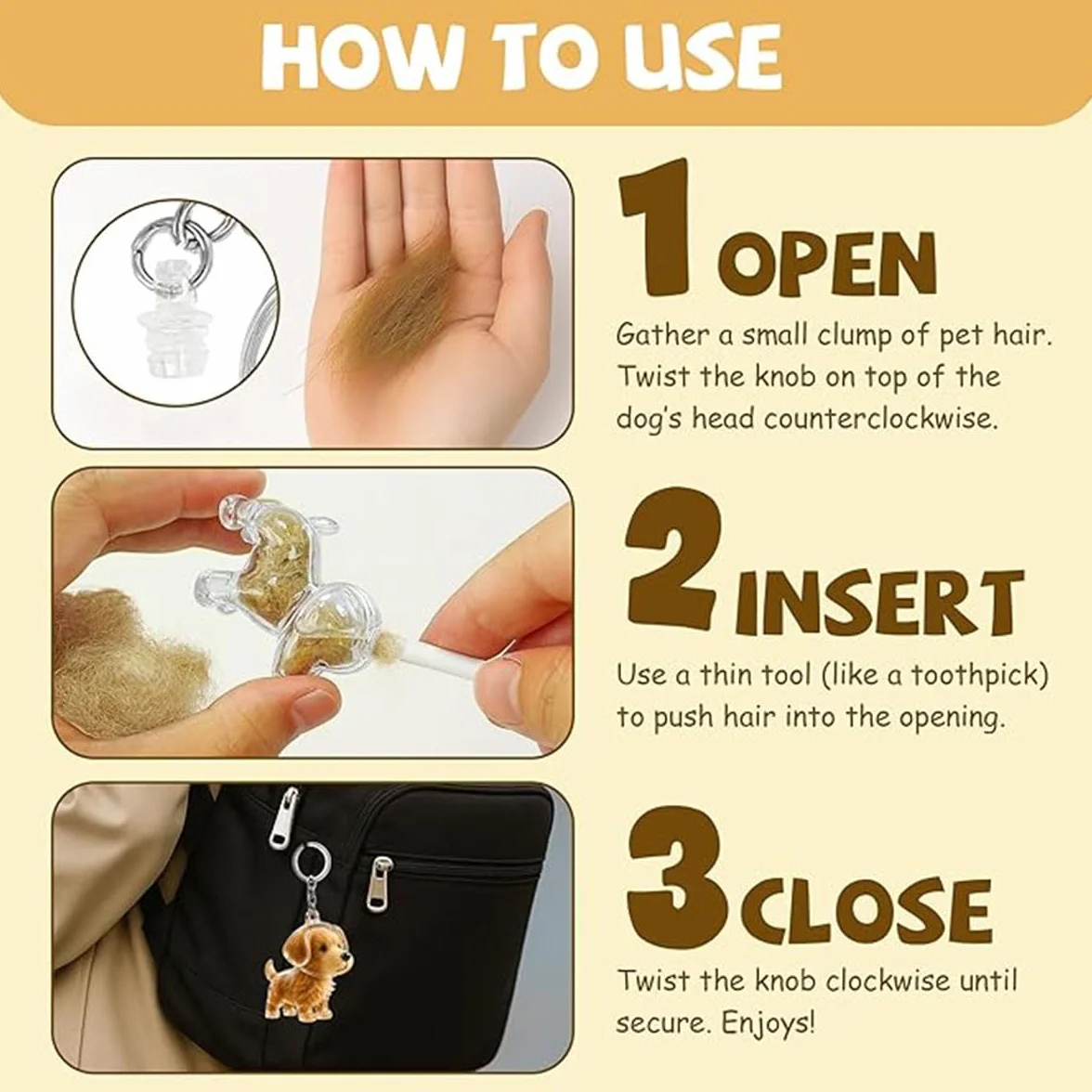 HOW TO USE

1 OPEN

Gather a small clump of pet hair. Twist the knob on top of the dog's head counterclockwise.

2 INSERT

Use a thin tool (like a toothpick) to push hair into the opening.

3 CLOSE

Twist the knob clockwise until secure. Enjoys!