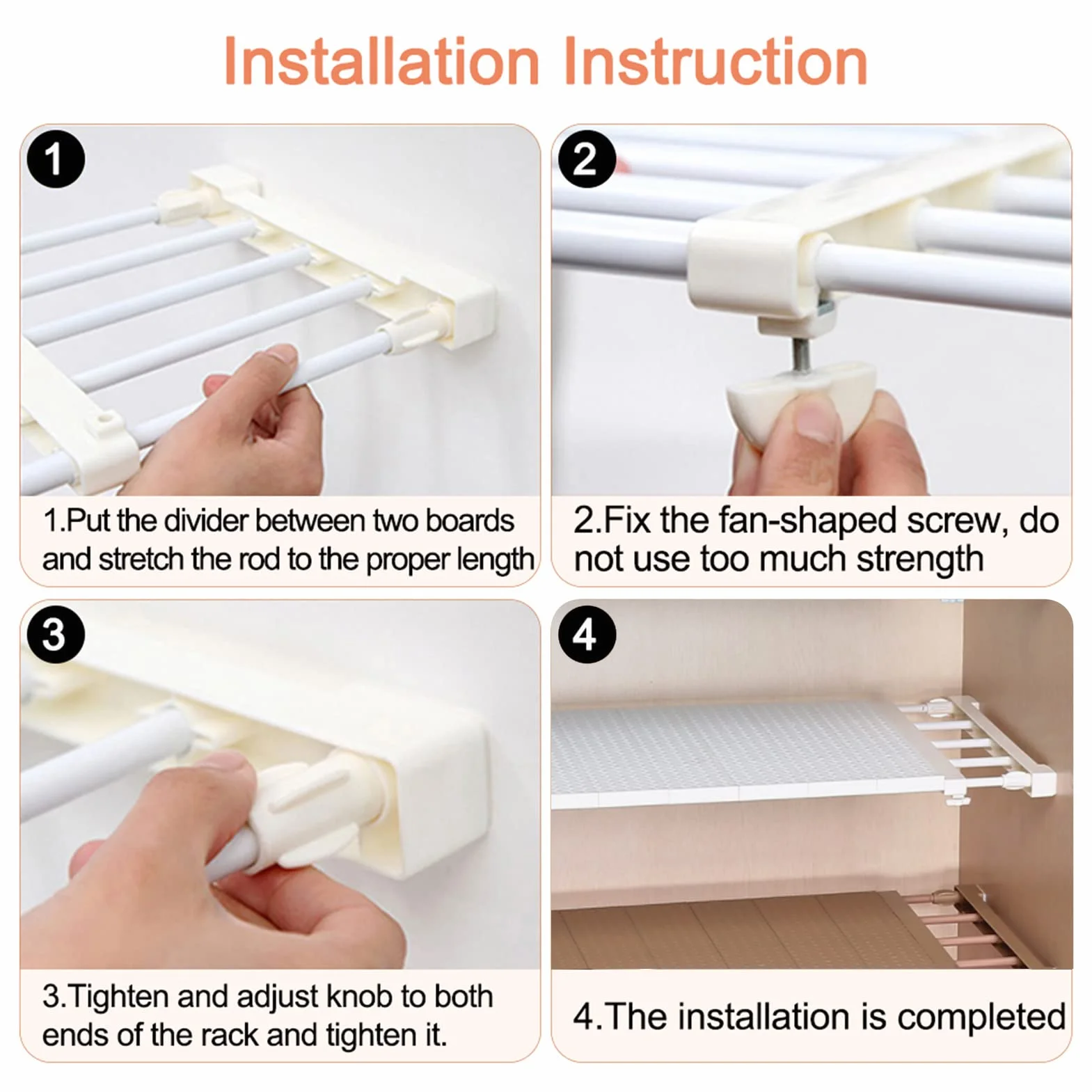 Installation Instruction

1

1.Put the divider between two boards and stretch the rod to the proper length

2

2.Fix the fan-shaped screw, do not use too much strength

3

3.Tighten and adjust knob to both ends of the rack and tighten it.

4

4.The installation is completed