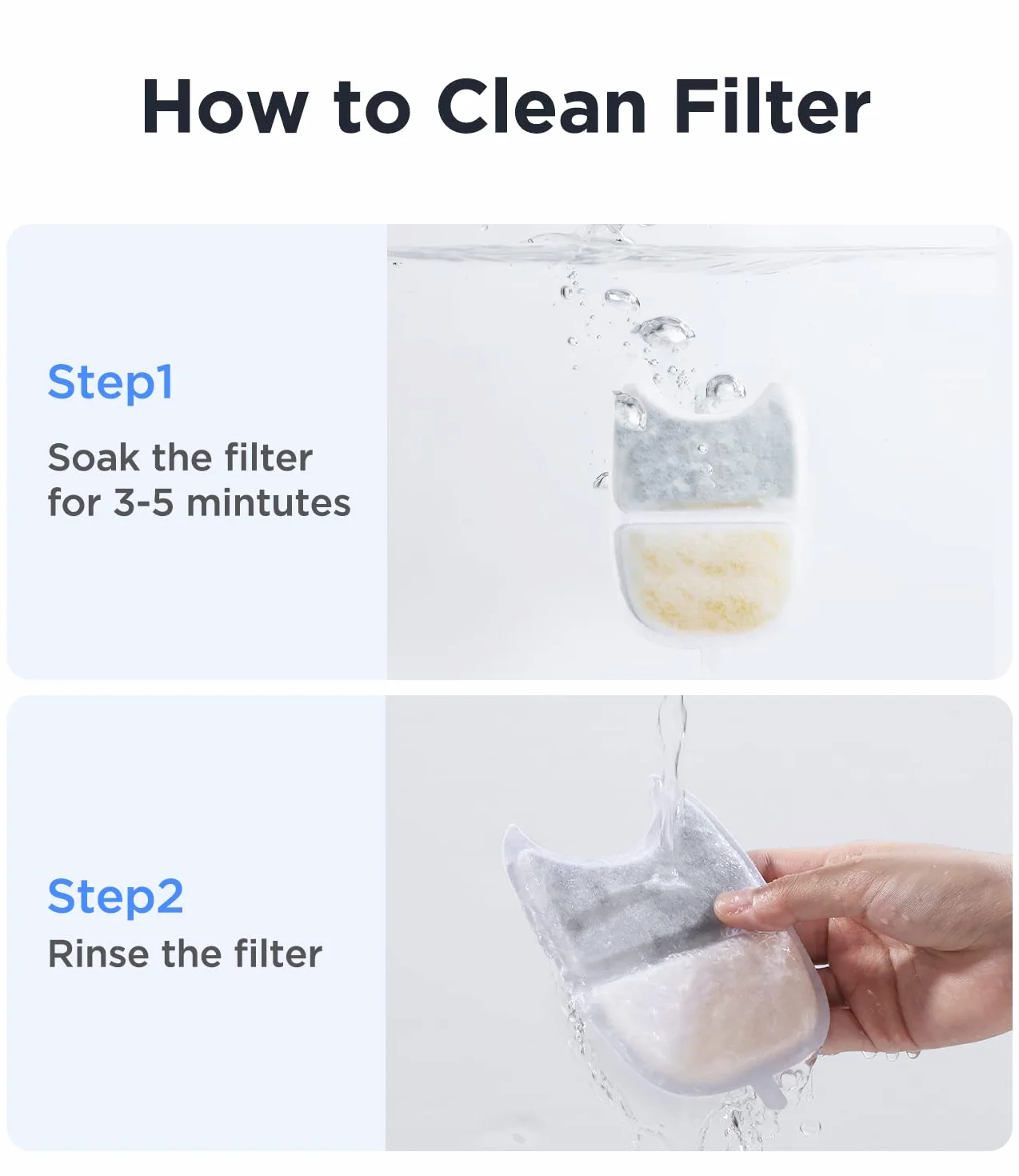 How to Clean Filter

Step1

Soak the filter for 3-5 mintutes

Step2

Rinse the filter