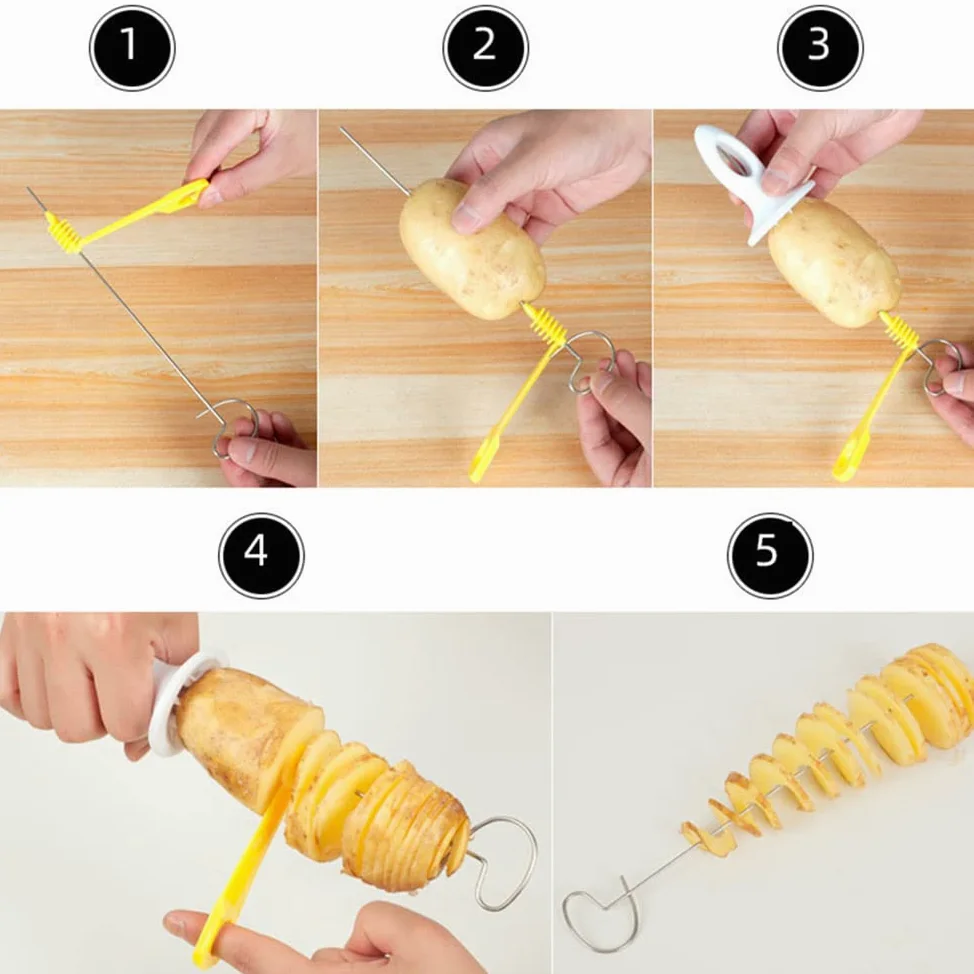 1

2

3

4

5