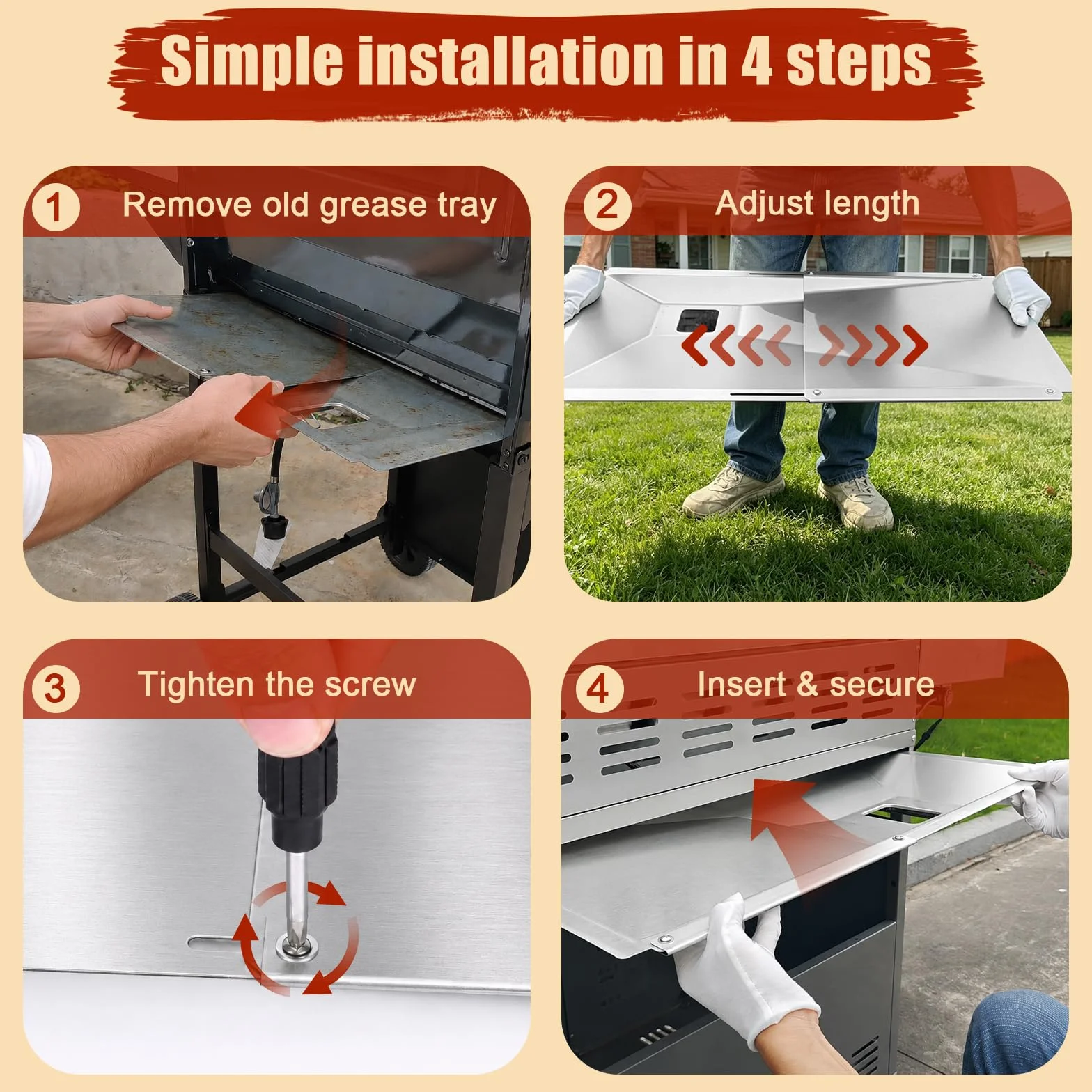 Simple installation in 4 steps

1 Remove old grease tray

2 Adjust length

3 Tighten the screw

4 Insert & secure