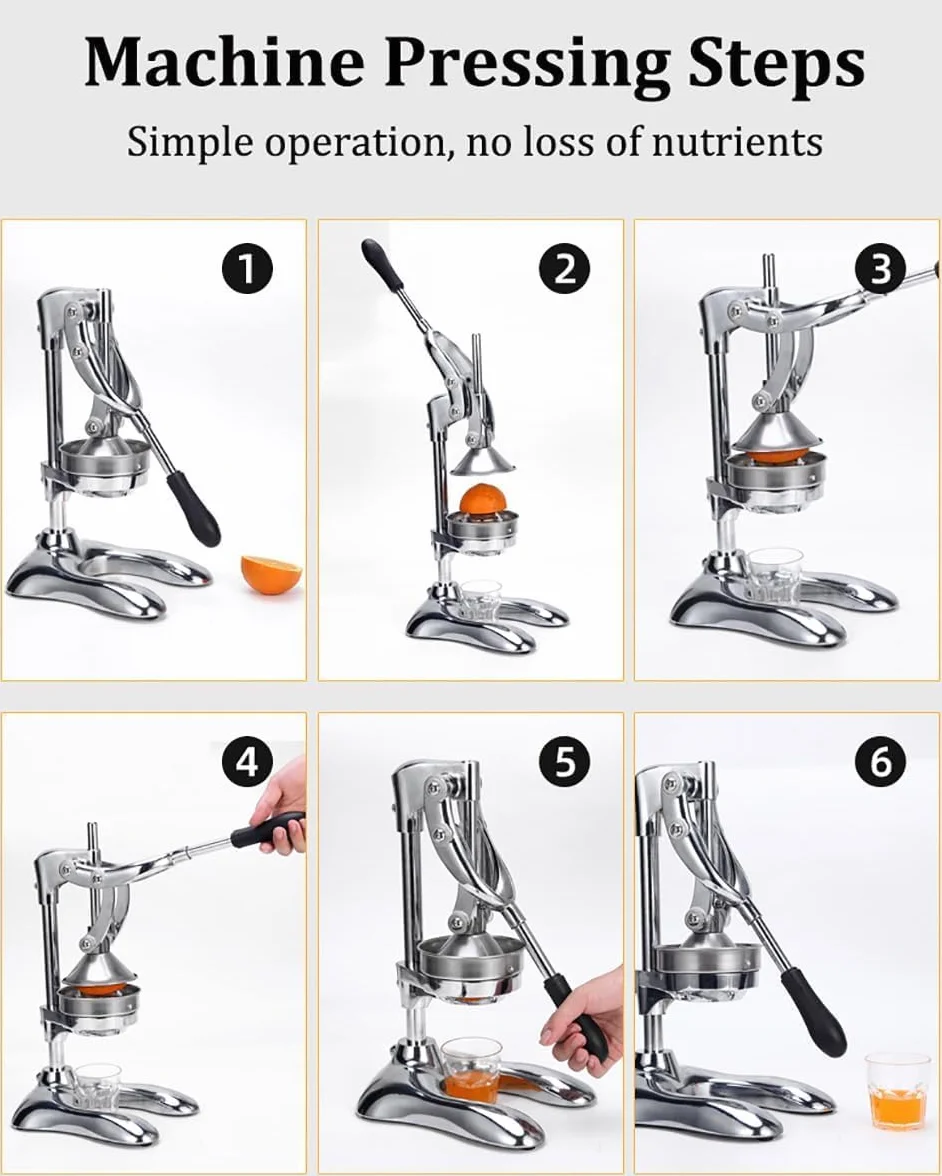 Machine Pressing Steps
Simple operation, no loss of nutrients

1

2

3

4

5

6