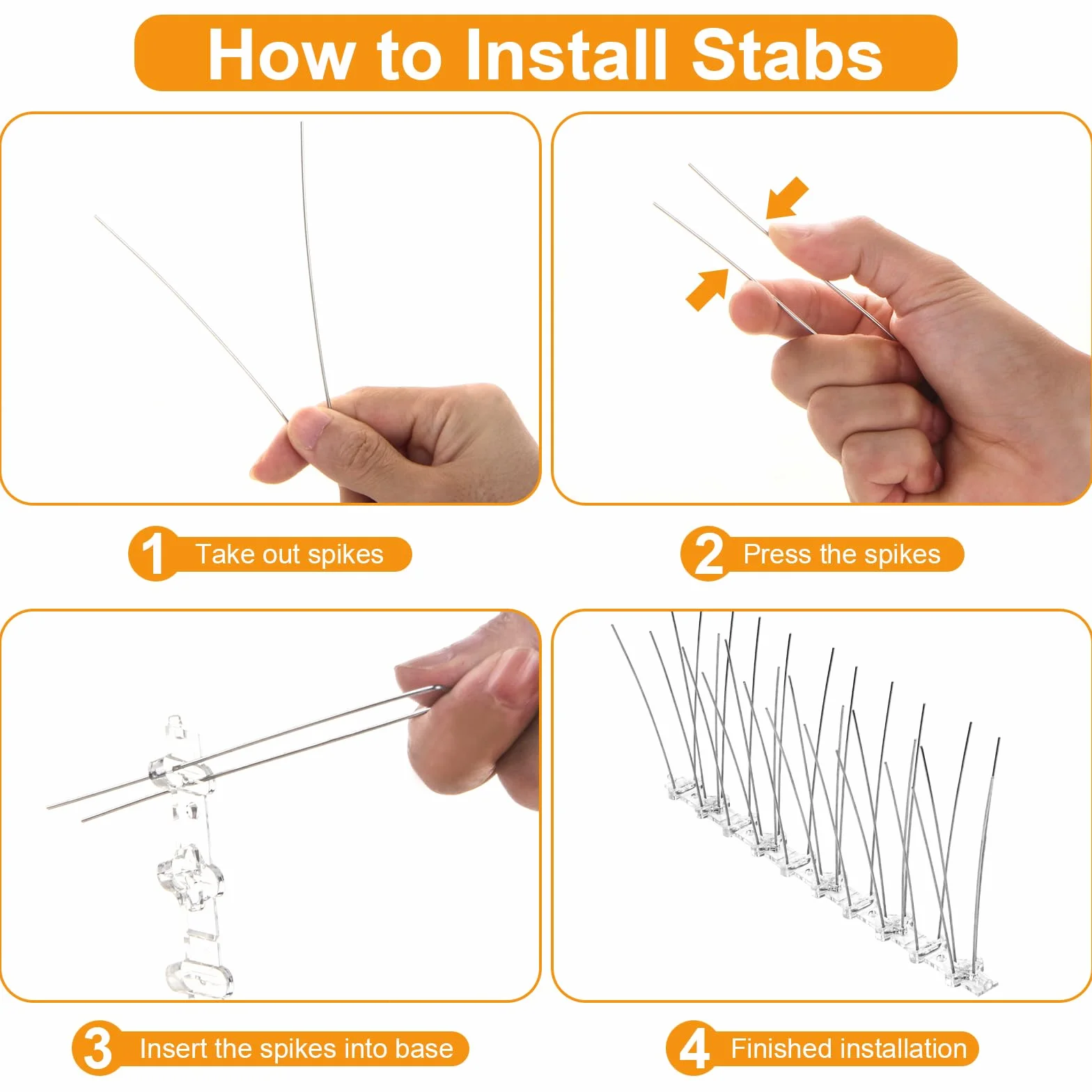 How to Install Stabs

1 Take out spikes

2 Press the spikes

3 Insert the spikes into base

4 Finished installation