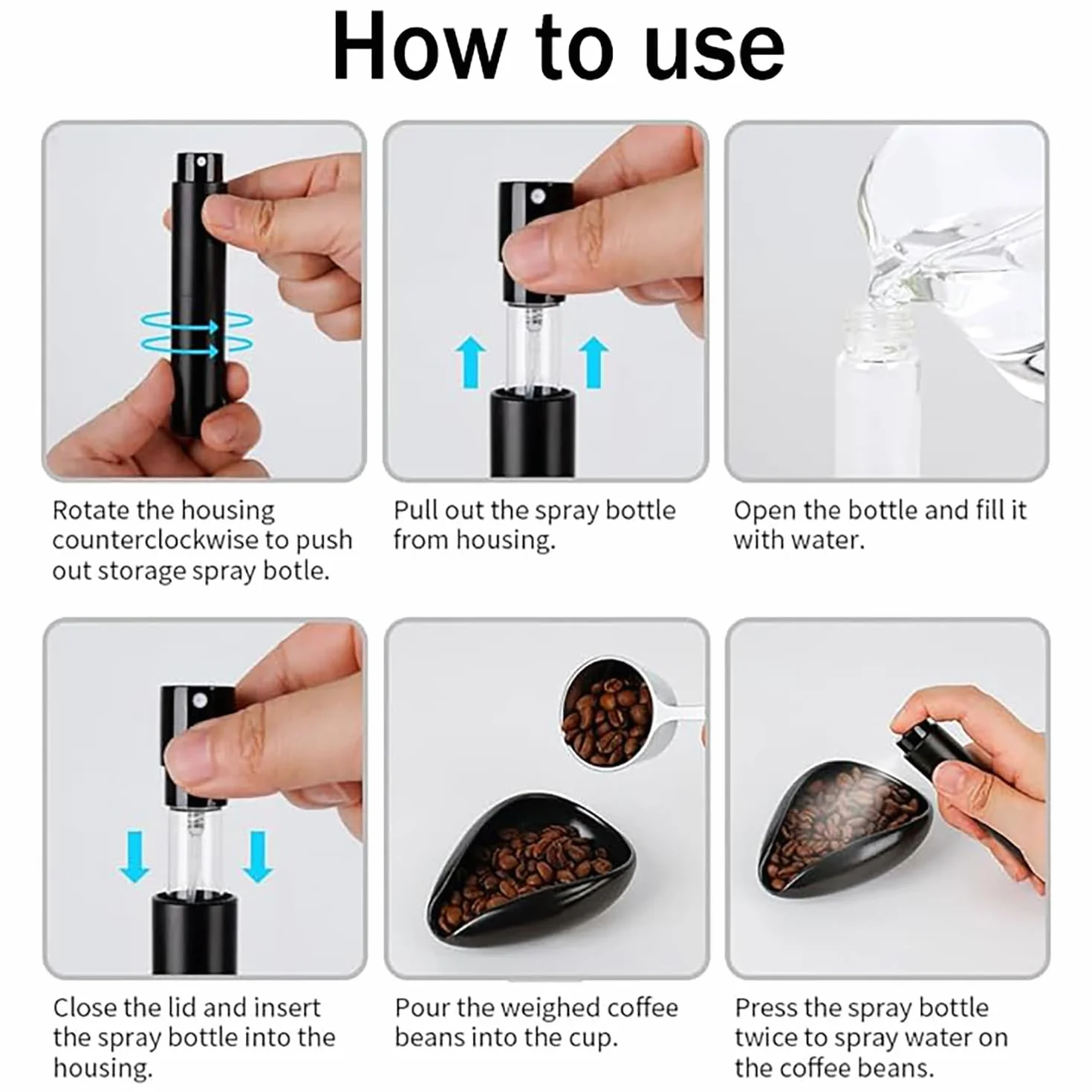 How to use

Rotate the housing counterclockwise to push out storage spray botle.

Pull out the spray bottle from housing.

Open the bottle and fill it with water.

Close the lid and insert the spray bottle into the housing.

Pour the weighed coffee beans into the cup.

Press the spray bottle twice to spray water on the coffee beans.