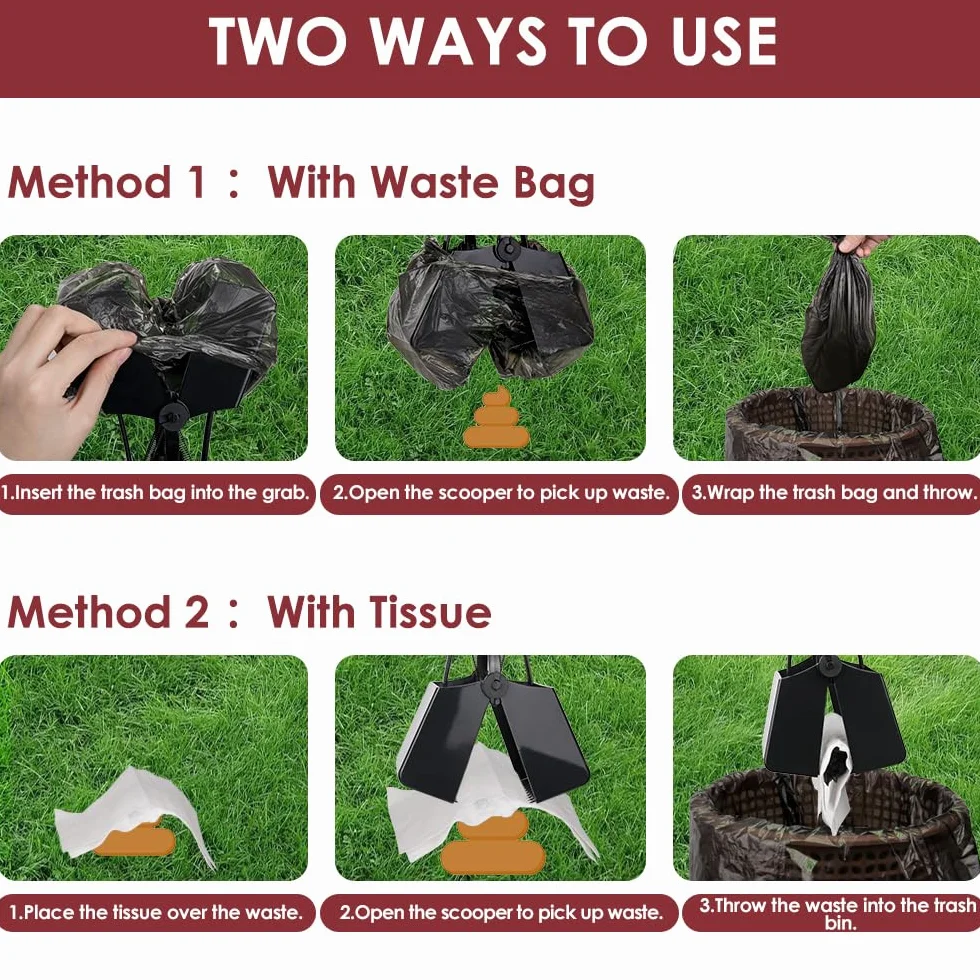 TWO WAYS TO USE

Method 1： With Waste Bag

1.Insert the trash bag into the grab.

2.Open the scooper to pick up waste.

3.Wrap the trash bag and throw.

Method 2： With Tissue

1.Place the tissue over the waste.

2.Open the scooper to pick up waste.

3.Throw the waste into the trash bin.