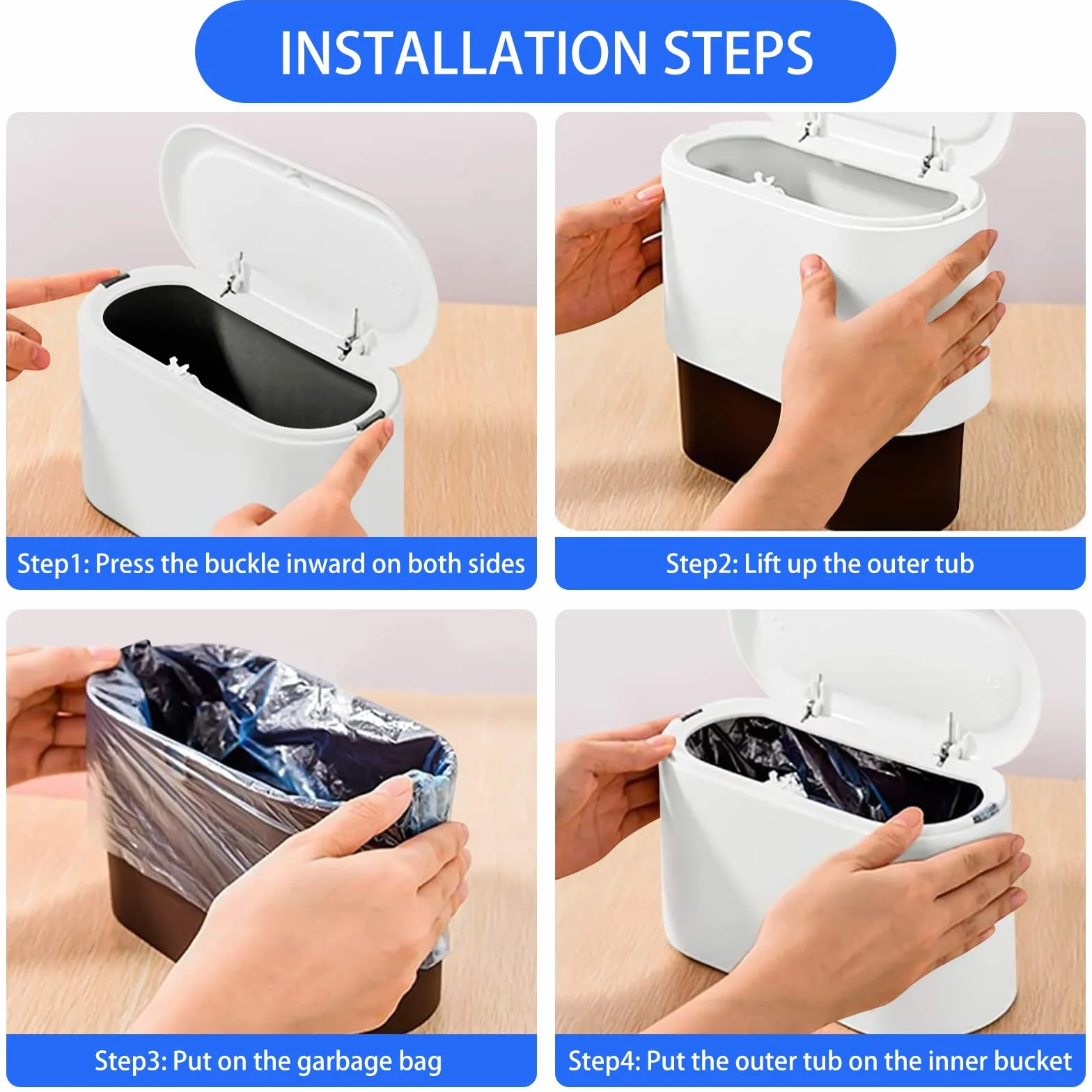 INSTALLATION STEPS

Step1: Press the buckle inward on both sides

Step2: Lift up the outer tub

Step3: Put on the garbage bag

Step4: Put the outer tub on the inner bucket