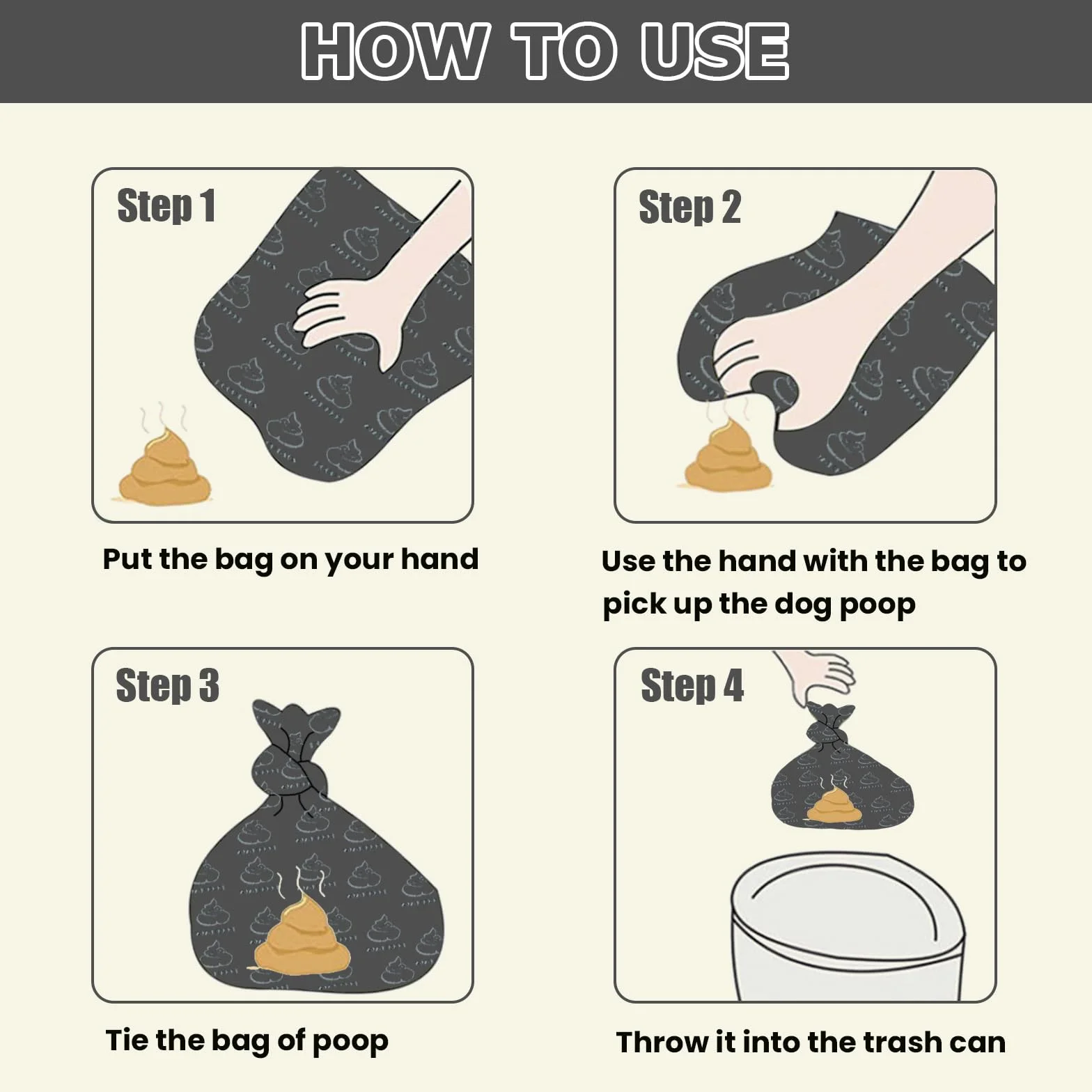 HOW TO USE

Step 1

Put the bag on your hand

Step 2

Use the hand with the bag to pick up the dog poop

Step 3

Tie the bag of poop

Step 4

Throw it into the trash can