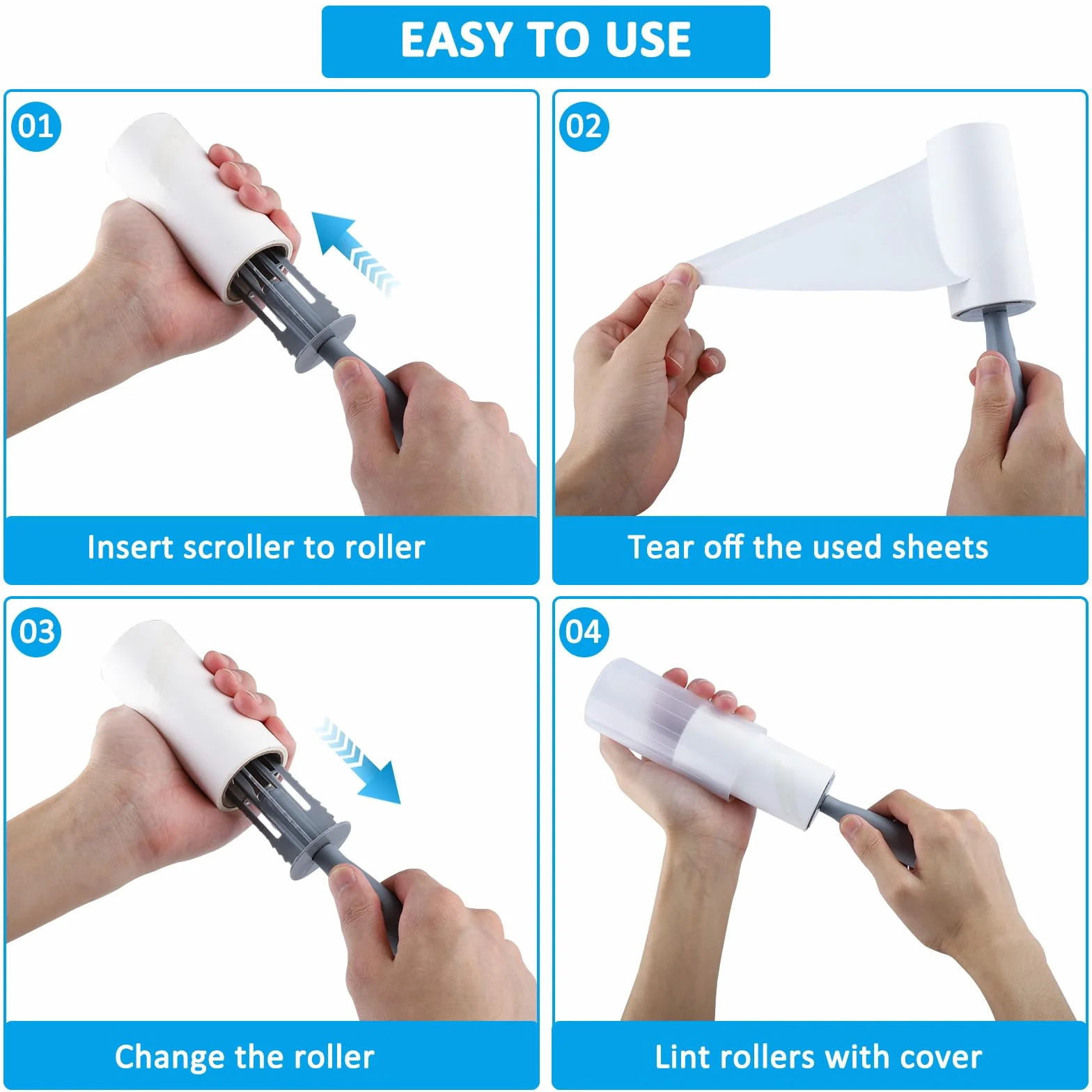 EASY TO USE

01

Insert scroller to roller

02

Tear off the used sheets

03

Change the roller

04

Lint rollers with cover