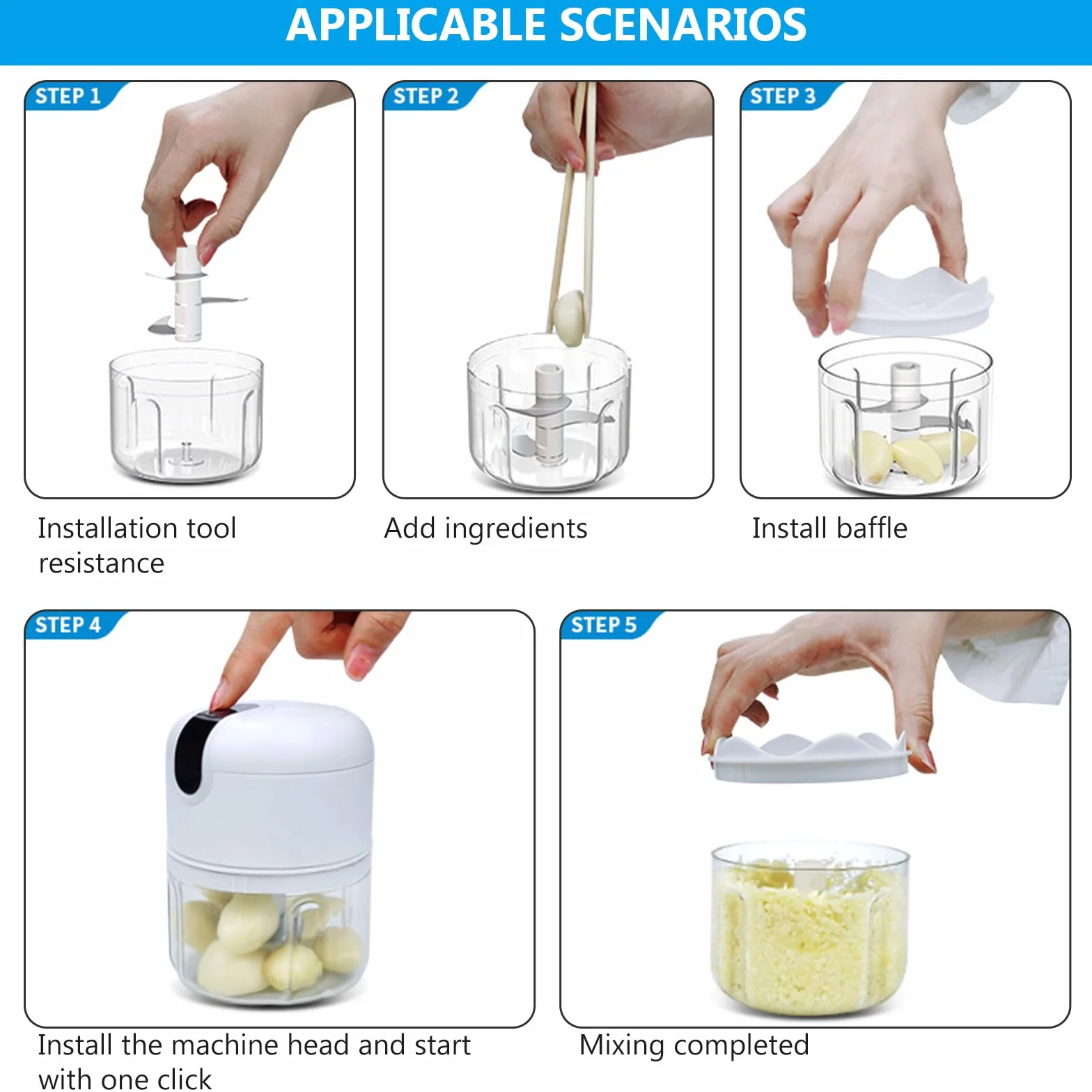 APPLICABLE SCENARIOS

STEP 1

Installation tool resistance

STEP 2

Add ingredients

STEP 3

Install baffle

STEP 4

Install the machine head and start with one click

STEP 5

Mixing completed