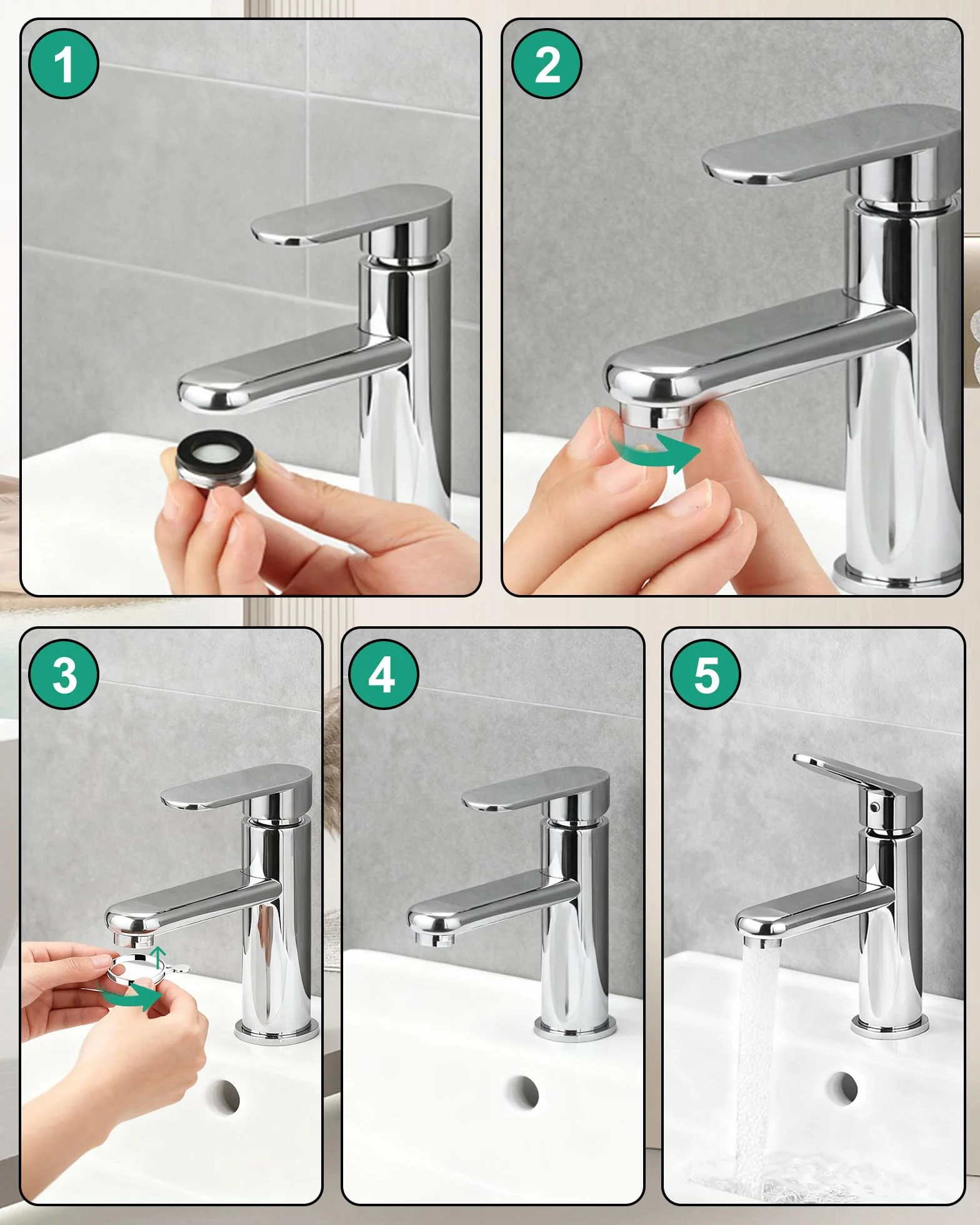 1

2

3

4

5